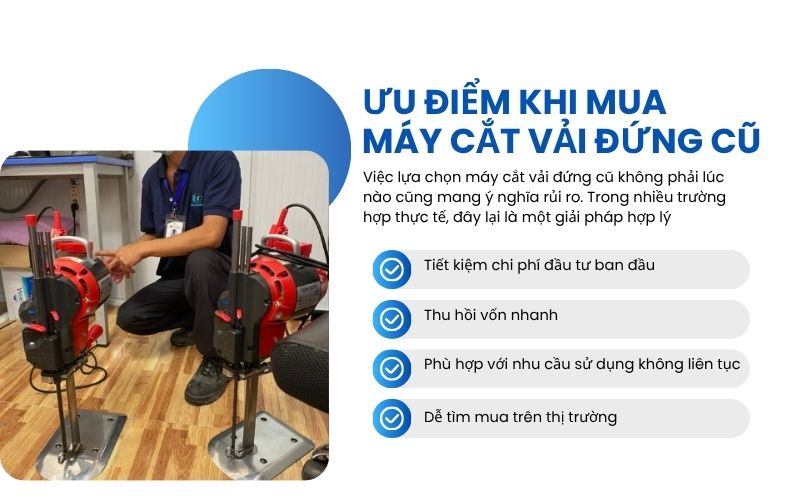 ƯU ĐIỂM KHI MUA MÁY CẮT VẢI ĐỨNG CŨ

Việc lựa chọn máy cắt vải đứng cũ không phải lúc nào cũng mang ý nghĩa rủi ro. Trong nhiều trường hợp thực tế, đây lại là một giải pháp hợp lý

Tiết kiệm chi phí đầu tư ban đầu

Thu hồi vốn nhanh

Phù hợp với nhu cầu sử dụng không liên tục

Dễ tìm mua trên thị trường