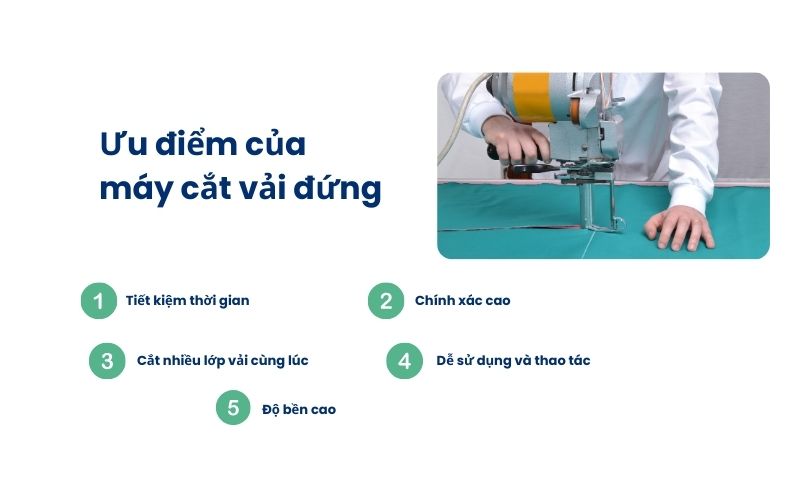 Ưu điểm của máy cắt vải đứng

1 Tiết kiệm thời gian

2 Chính xác cao

3 Cắt nhiều lớp vải cùng lúc

4 Dễ sử dụng và thao tác

5 Độ bền cao