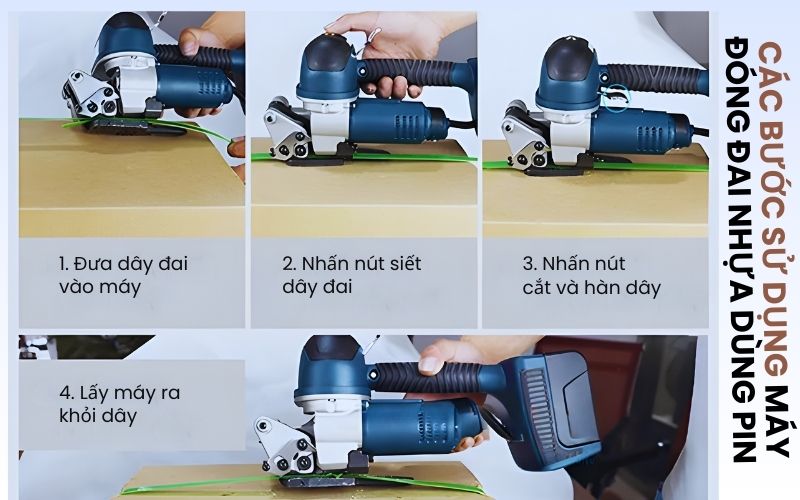 CÁC BƯỚC SỬ DỤNG MÁY ĐÓNG ĐAI NHỰA DÙNG PIN

1. Đưa dây đai vào máy

2. Nhấn nút siết dây đai

3. Nhấn nút cắt và hàn dây

4. Lấy máy ra khỏi dây