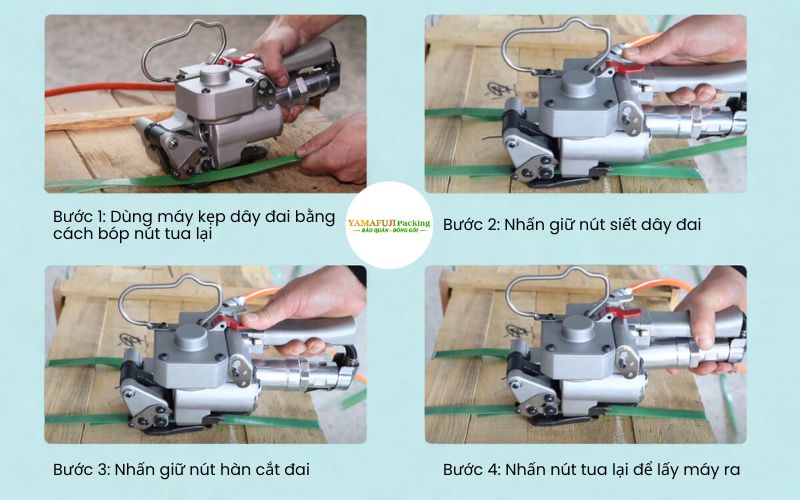 Bước 1: Dùng máy kẹp dây đai bằng cách bóp nút tua lại

YAMAFUJI Packing
BẢO QUẢN - ĐÓNG GÓI

Bước 2: Nhấn giữ nút siết dây đai

Bước 3: Nhấn giữ nút hàn cắt đai

Bước 4: Nhấn nút tua lại để lấy máy ra