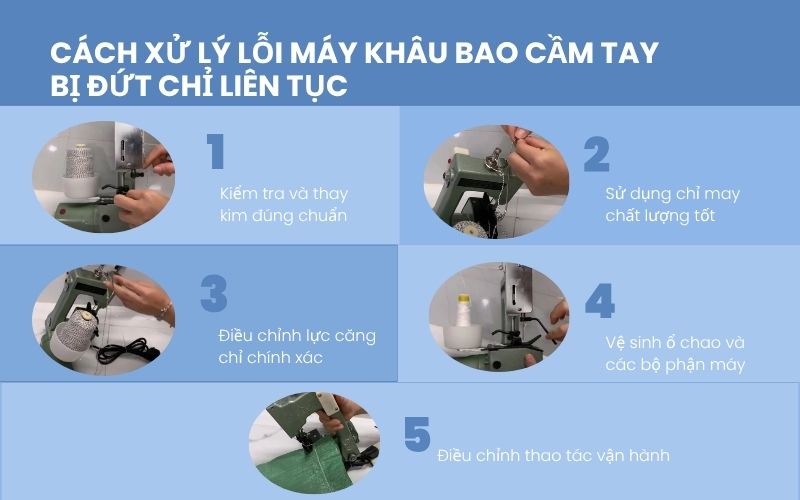 CÁCH XỬ LÝ LỖI MÁY KHÂU BAO CẦM TAY BỊ ĐỨT CHỈ LIÊN TỤC

1

Kiểm tra và thay kim đúng chuẩn

2

Sử dụng chỉ may chất lượng tốt

3

Điều chỉnh lực căng chỉ chính xác

4

Vệ sinh ổ chao và các bộ phận máy

5

Điều chỉnh thao tác vận hành