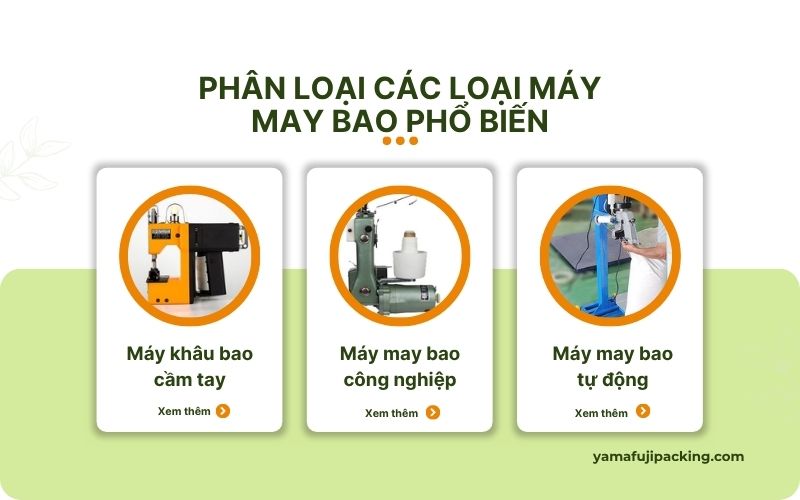 PHÂN LOẠI CÁC LOẠI MÁY MAY BAO PHỔ BIẾN

Máy khâu bao cầm tay

Xem thêm

Máy may bao công nghiệp

Xem thêm

Máy may bao tự động

Xem thêm

yamafujipacking.com